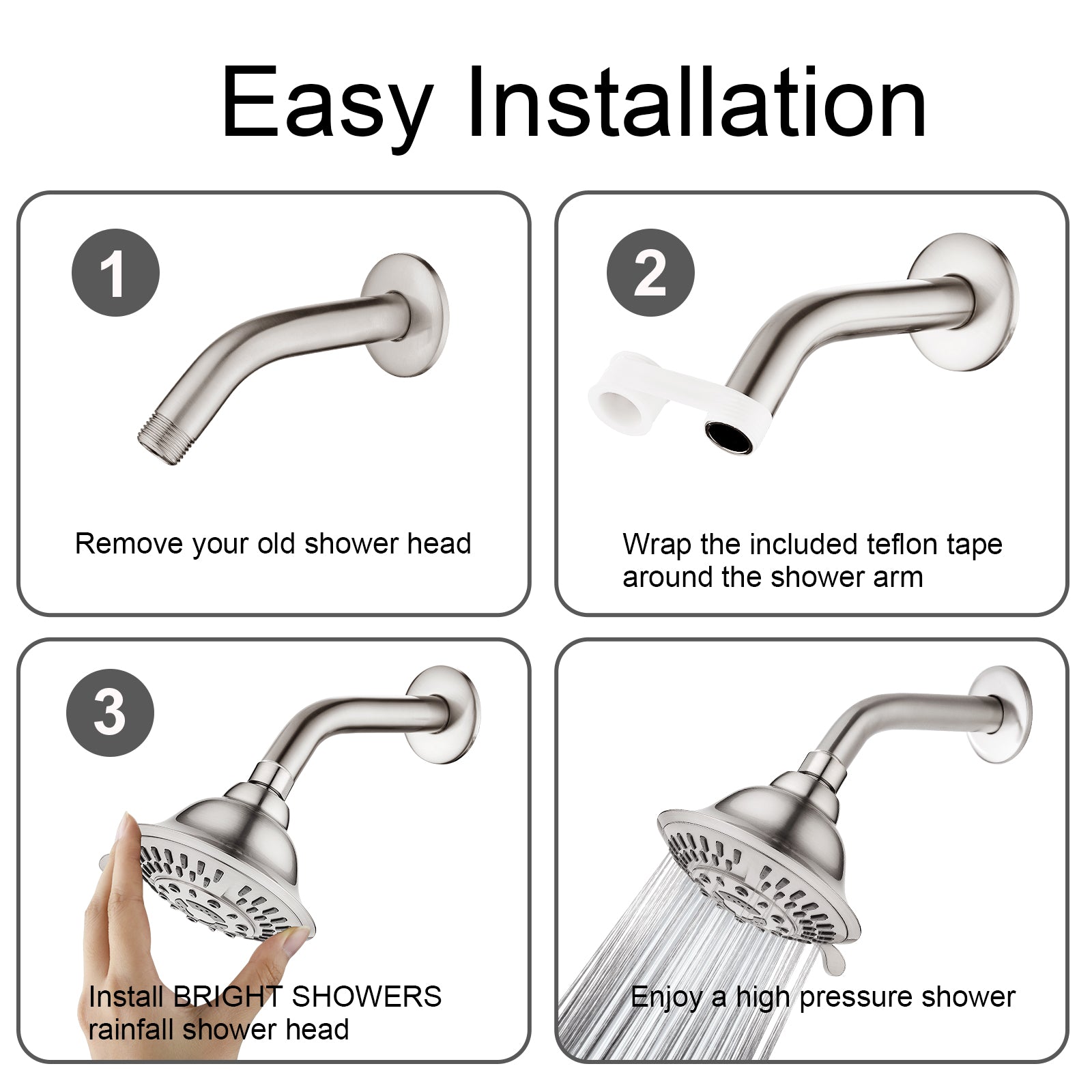 Easy Installation

1

Remove your old shower head

2

Wrap the included teflon tape around the shower arm

3

Install BRIGHT SHOWERS rainfall shower head

Enjoy a high pressure shower