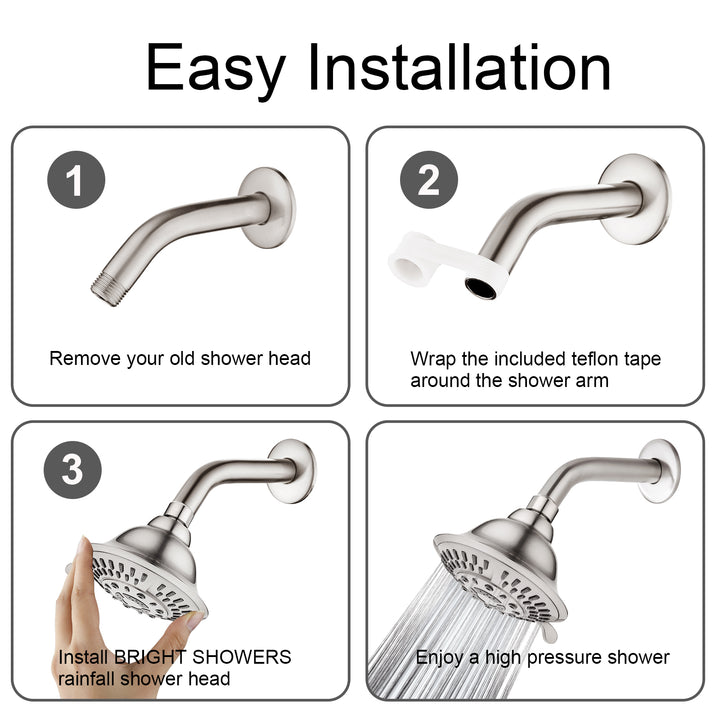 Easy Installation

1

Remove your old shower head

2

Wrap the included teflon tape around the shower arm

3

Install BRIGHT SHOWERS rainfall shower head

Enjoy a high pressure shower