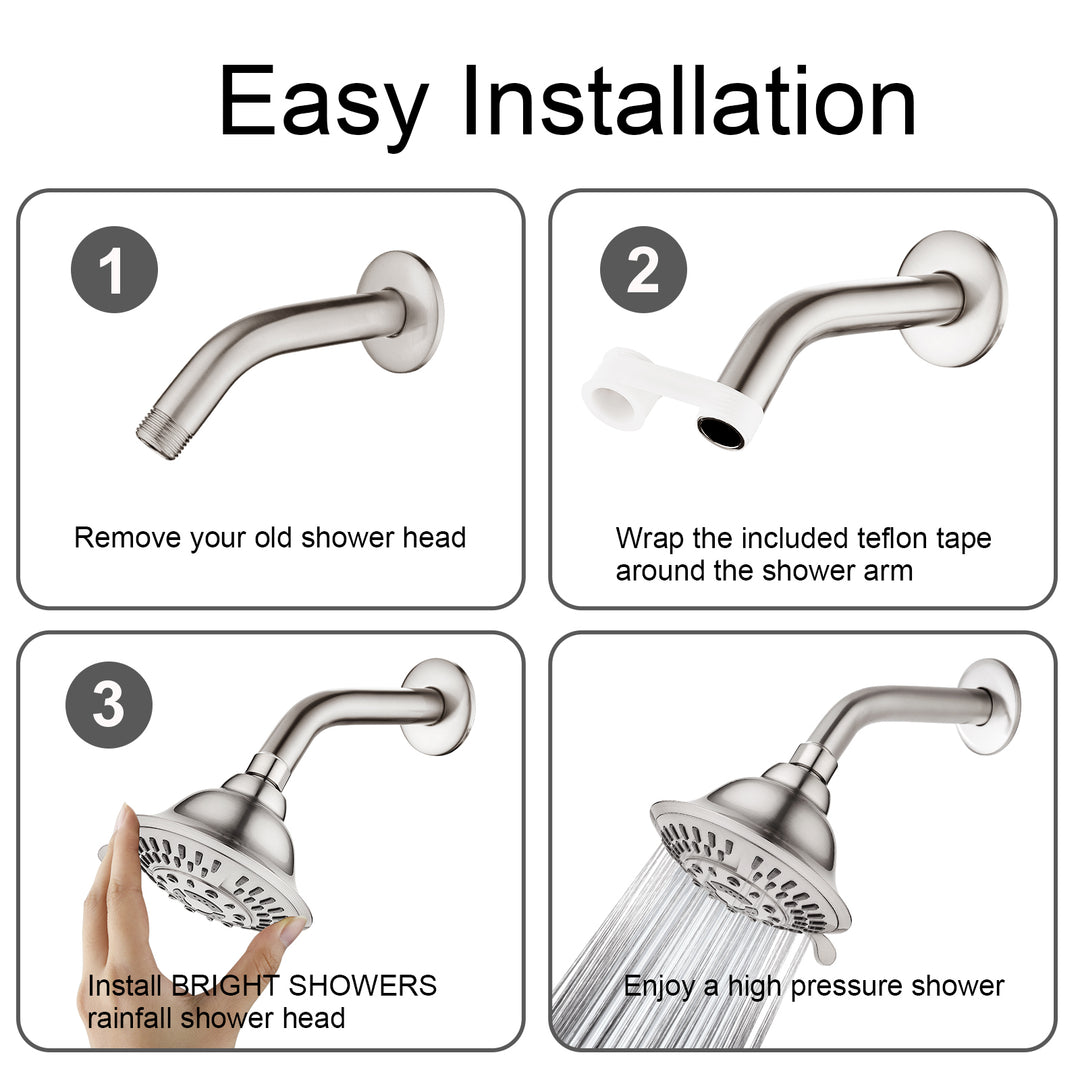 Easy Installation

1

Remove your old shower head

2

Wrap the included teflon tape around the shower arm

3

Install BRIGHT SHOWERS rainfall shower head

Enjoy a high pressure shower