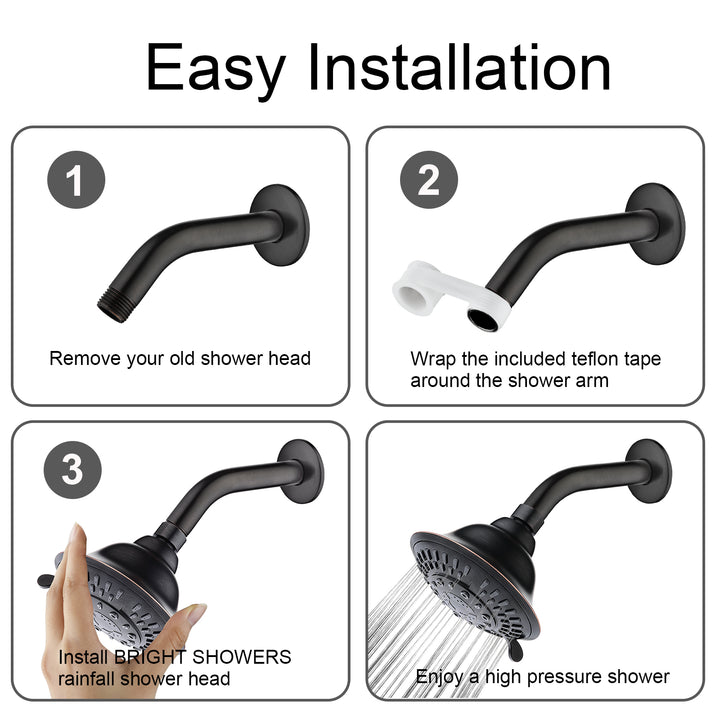 Easy Installation

1

Remove your old shower head

2

Wrap the included teflon tape around the shower arm

3

Install BRIGHT SHOWERS rainfall shower head

Enjoy a high pressure shower